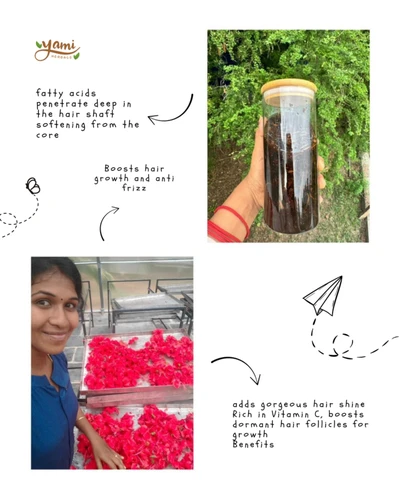 yami
HERBALS

fatty acids penetrate deep in the hair shaft softening from the core

Boosts hair growth and anti frizz

adds gorgeous hair shine
Rich in Vitamin C, boosts dormant hair follicles for growth
Benefits